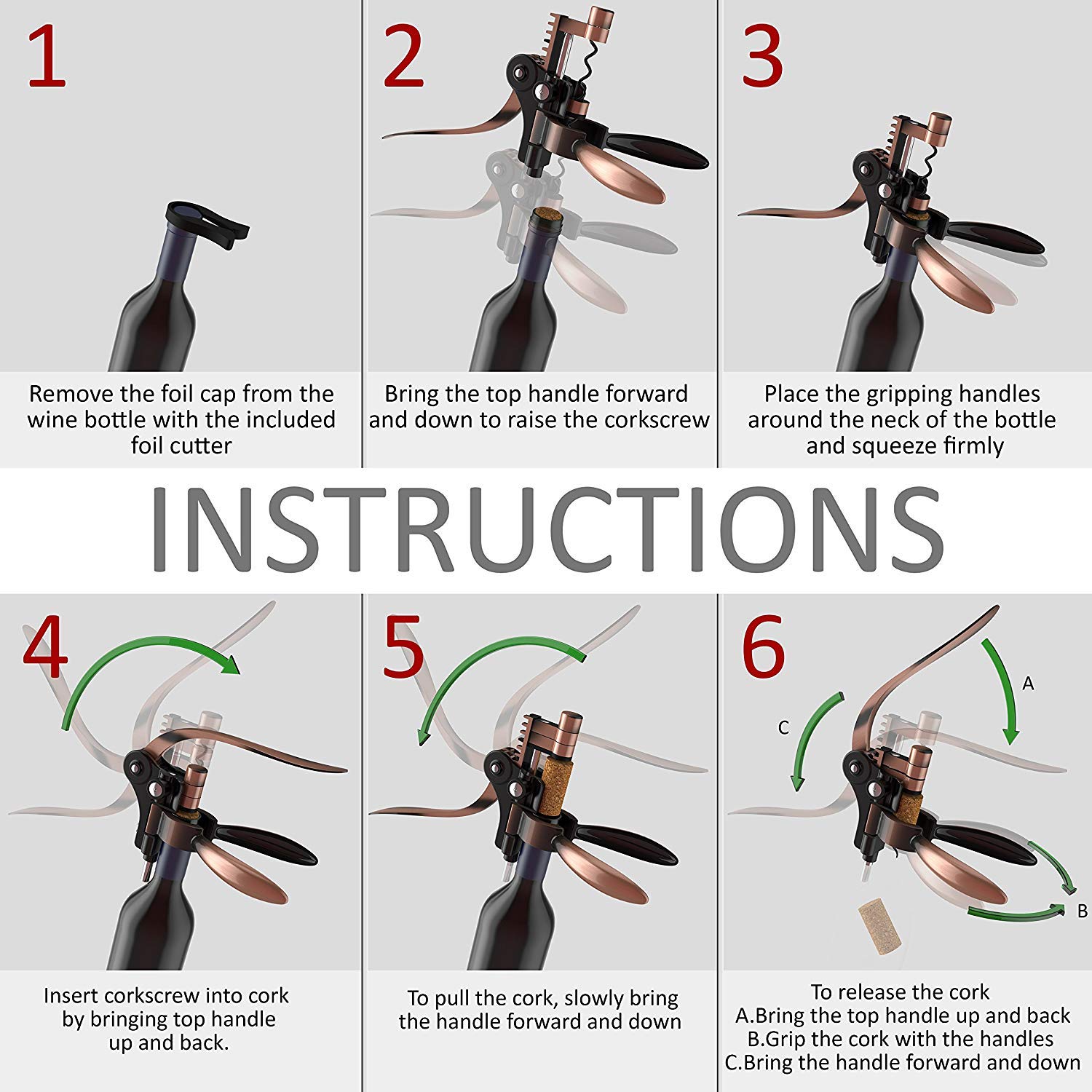 1

Remove the foil cap from the wine bottle with the included foil cutter

2

Bring the top handle forward and down to raise the corkscrew

3

Place the gripping handles around the neck of the bottle and squeeze firmly

INSTRUCTIONS

4

Insert corkscrew into cork by bringing top handle up and back.

5

To pull the cork, slowly bring the handle forward and down

6

A

C

B

To release the cork
A.Bring the top handle up and back
B.Grip the cork with the handles
C.Bring the handle forward and down